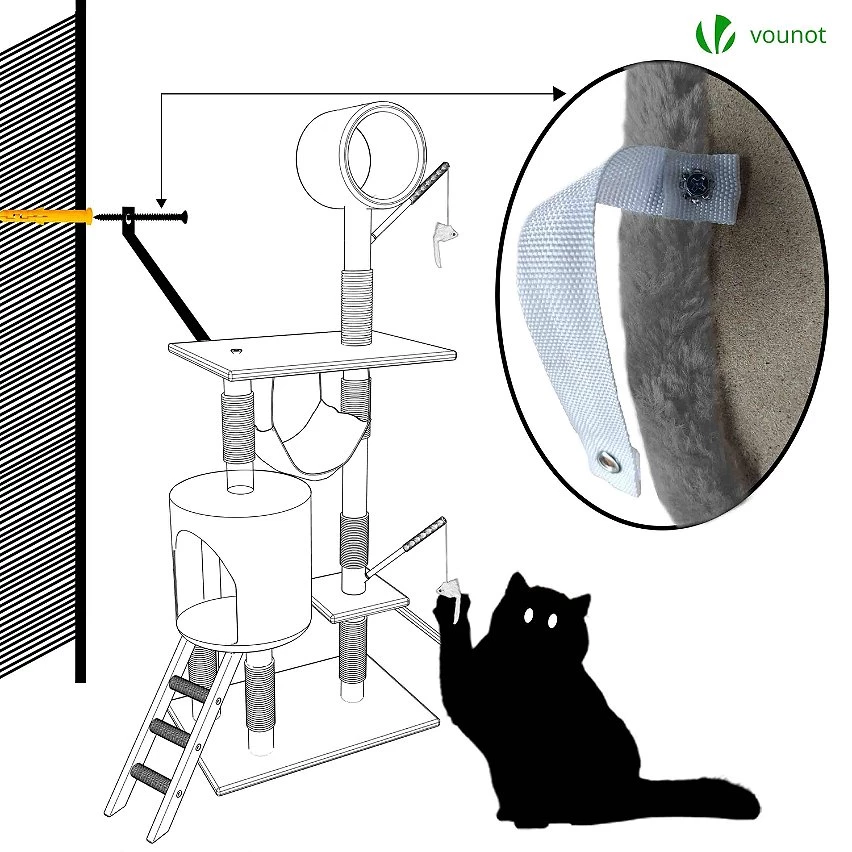 vounot