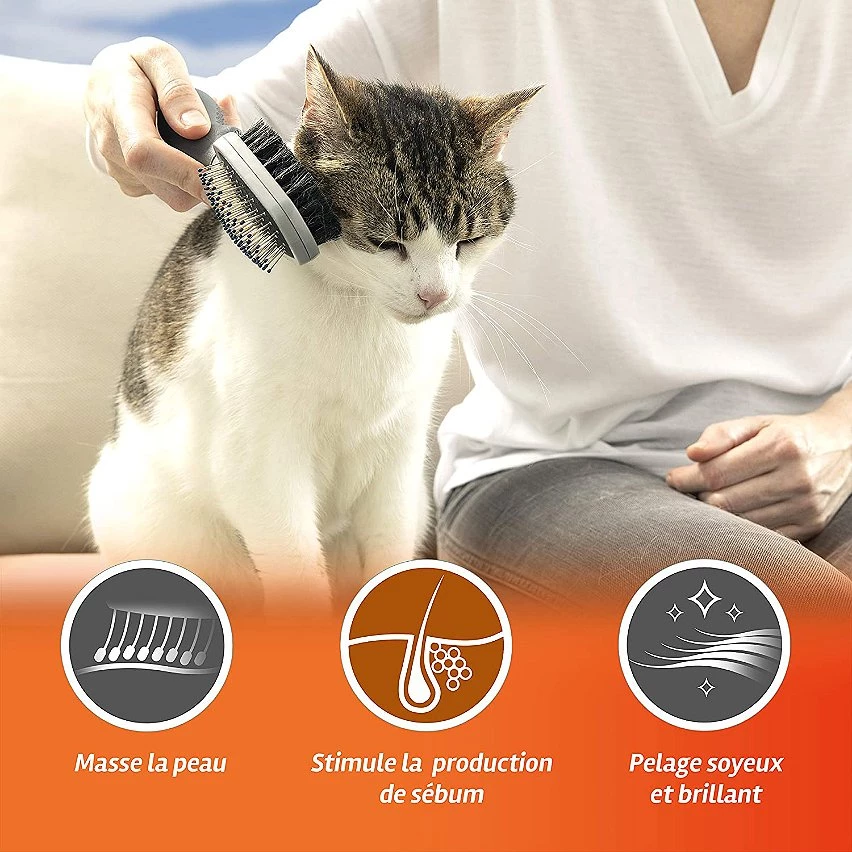 Masse la peau

Stimule la production de sébum

Pelage soyeux et brillant