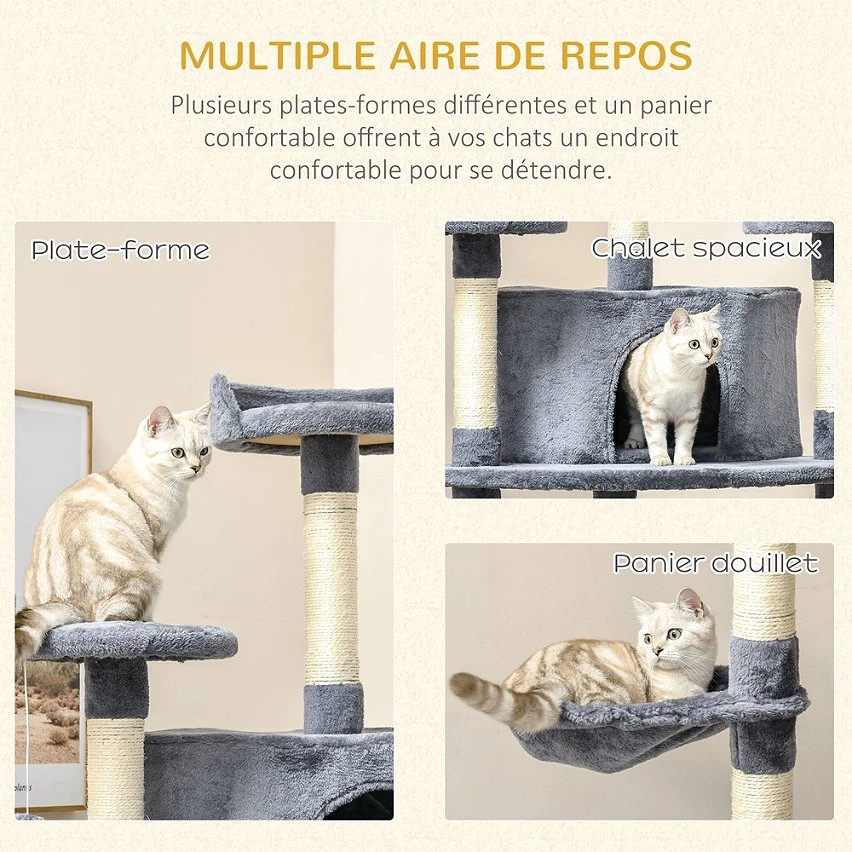 MULTIPLE AIRE DE REPOS

Plusieurs plates-formes différentes et un panier confortable offrent à vos chats un endroit confortable pour se détendre.

Plate-forme

Chalet spacieux

Panier douillet