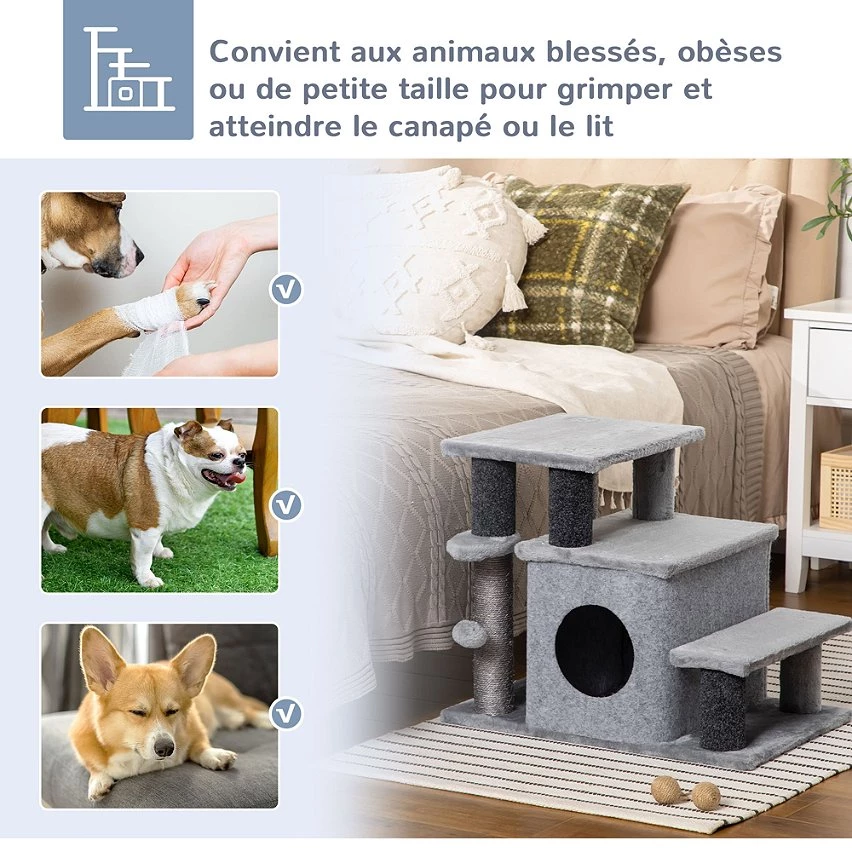 Convient aux animaux blessés, obèses ou de petite taille pour grimper et atteindre le canapé ou le lit