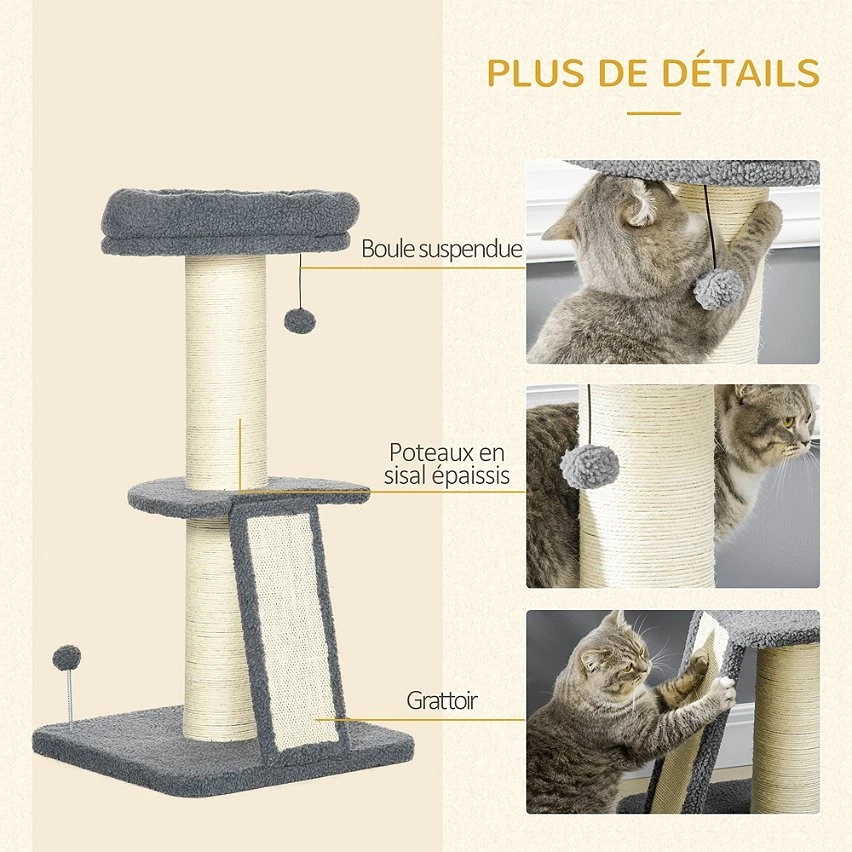 PLUS DE DÉTAILS

Boule suspendue

Poteaux en sisal épaissis

Grattoir