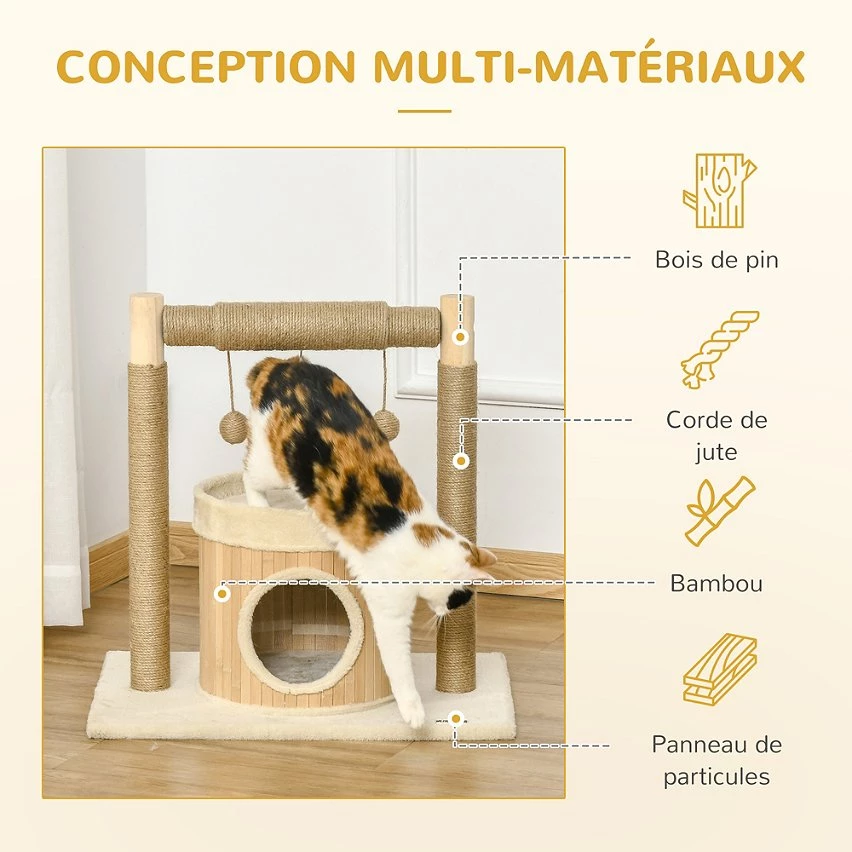 CONCEPTION MULTI-MATÉRIAUX

Bois de pin

Corde de jute

Bambou

Panneau de particules