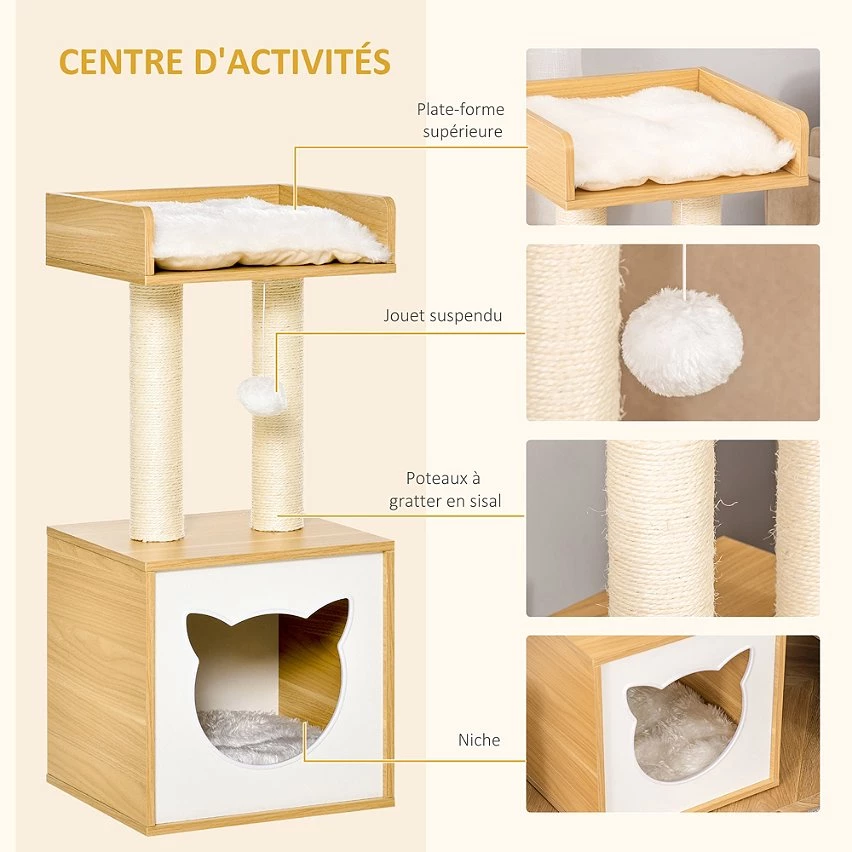 CENTRE D'ACTIVITÉS

Plate-forme supérieure

Jouet suspendu

Poteaux à gratter en sisal

Niche