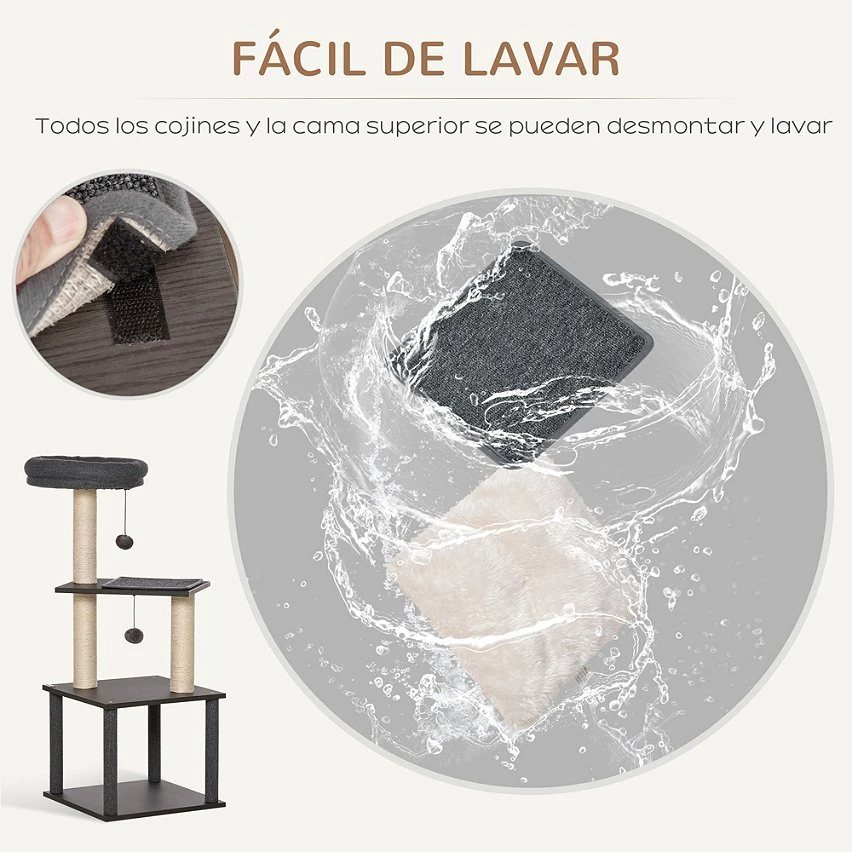 FÁCIL DE LAVAR

Todos los cojines y la cama superior se pueden desmontar y lavar