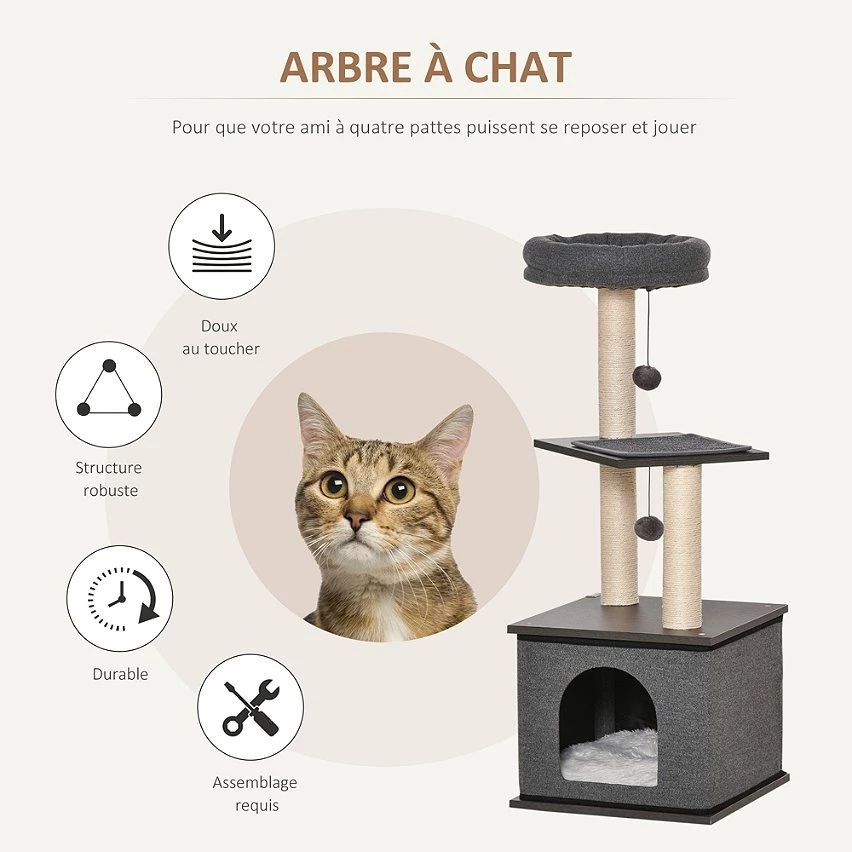 ARBRE À CHAT

Pour que votre ami à quatre pattes puissent se reposer et jouer

Doux
au toucher

Structure
robuste

Durable

Assemblage
requis