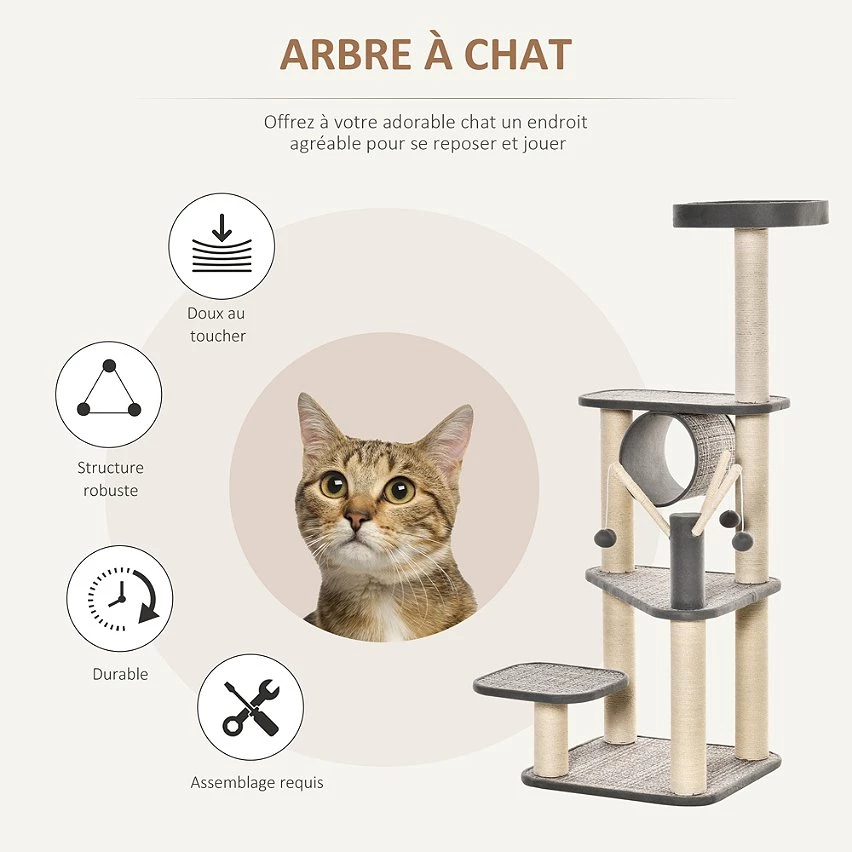 ARBRE À CHAT

Offrez à votre adorable chat un endroit agréable pour se reposer et jouer

Doux au toucher

Structure robuste

Durable

Assemblage requis