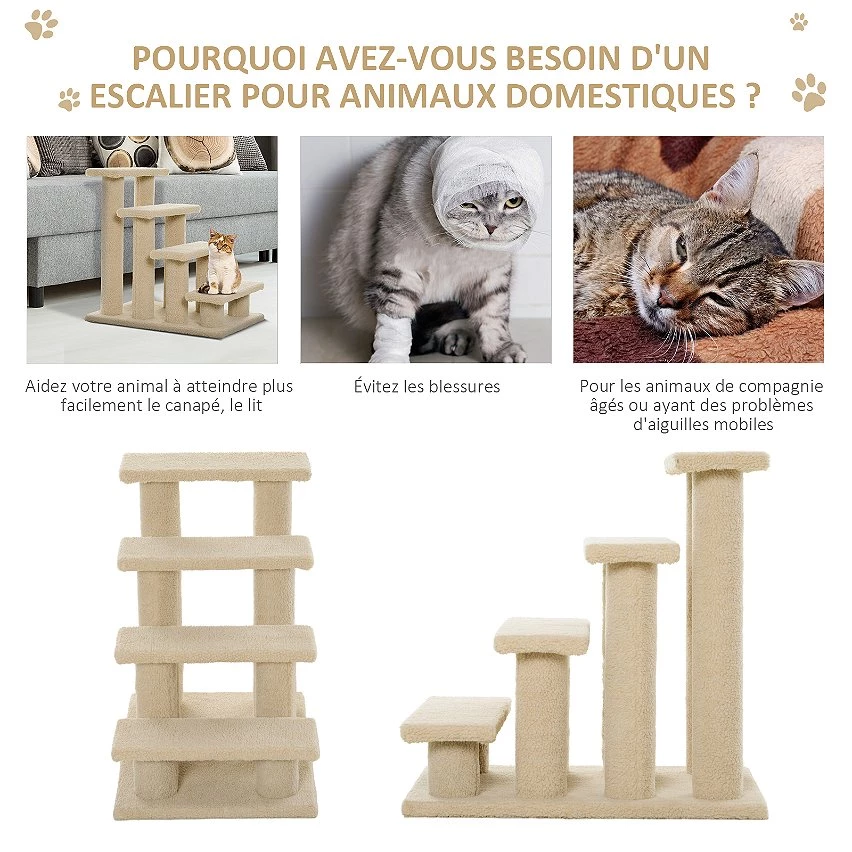 POURQUOI AVEZ-VOUS BESOIN D'UN ESCALIER POUR ANIMAUX DOMESTIQUES ?

Aidez votre animal à atteindre plus facilement le canapé, le lit

Évitez les blessures

Pour les animaux de compagnie âgés ou ayant des problèmes d'aiguilles mobiles