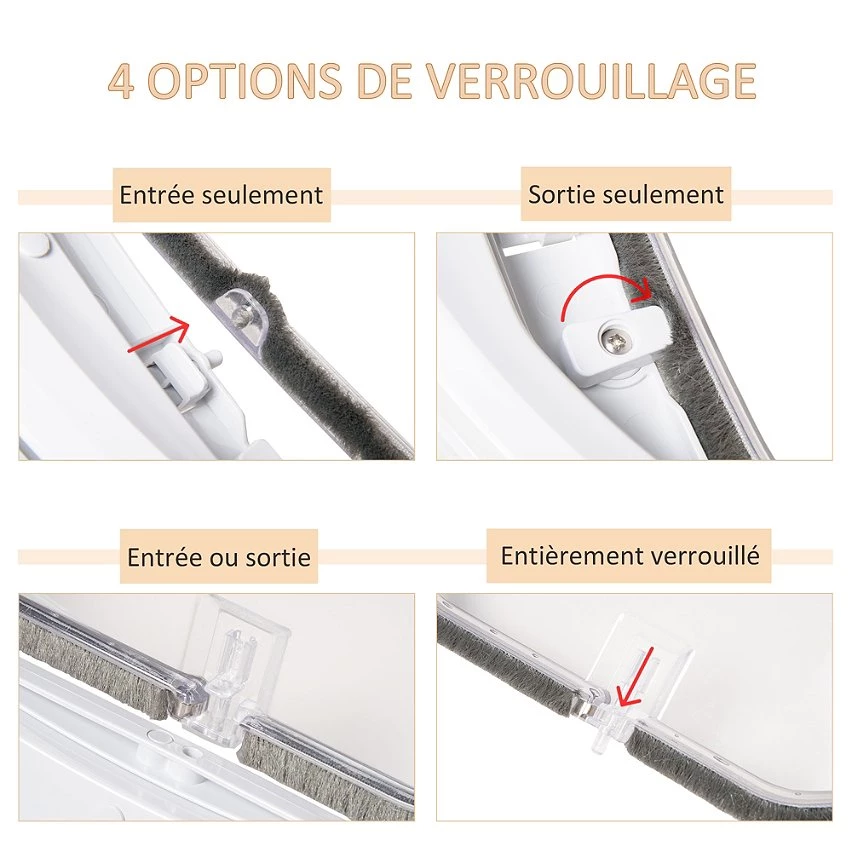 4 OPTIONS DE VERROUILLAGE

Entrée seulement

Sortie seulement

Entrée ou sortie

Entièrement verrouillé