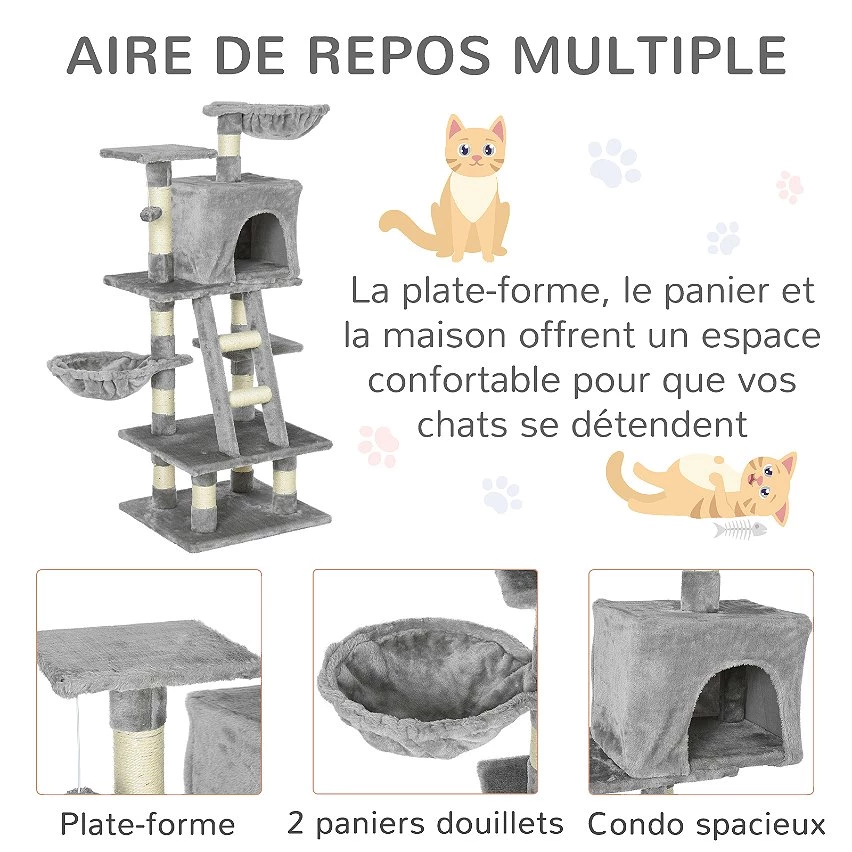 AIRE DE REPOS MULTIPLE

La plate-forme, le panier et la maison offrent un espace confortable pour que vos chats se détendent

Plate-forme

2 paniers douillets

Condo spacieux