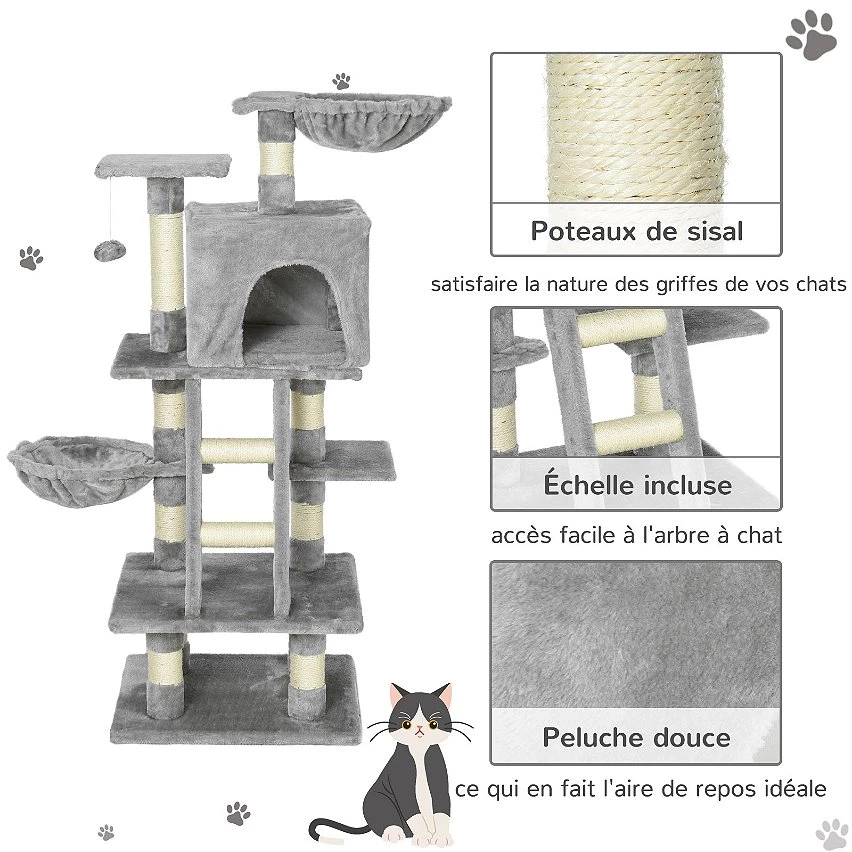 Poteaux de sisal

satisfaire la nature des griffes de vos chats

Échelle incluse

accès facile à l'arbre à chat

Peluche douce

ce qui en fait l'aire de repos idéale