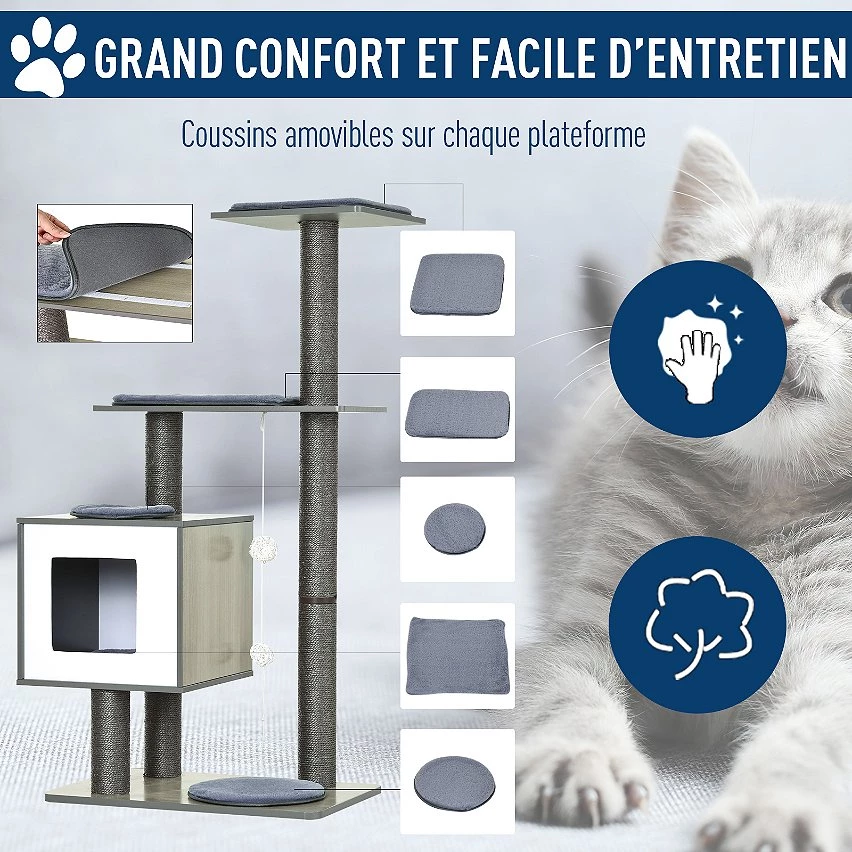 GRAND CONFORT ET FACILE D'ENTRETIEN

Coussins amovibles sur chaque plateforme