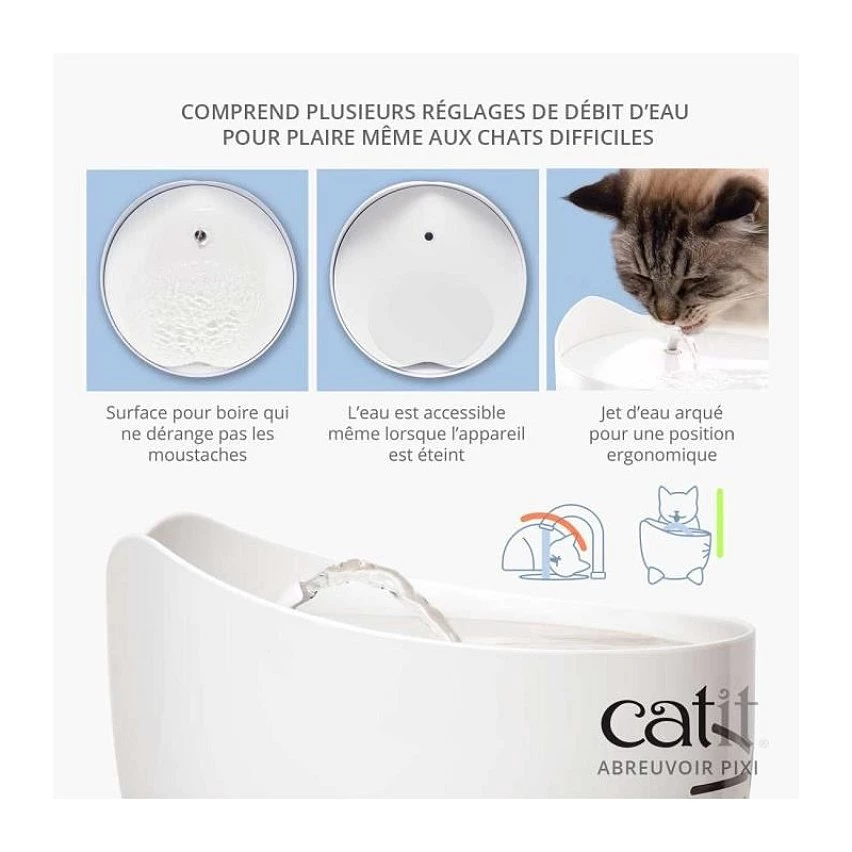 COMPREND PLUSIEURS RÉGLAGES DE DÉBIT D'EAU POUR PLAIRE MÊME AUX CHATS DIFFICILES

Surface pour boire qui ne dérange pas les moustaches

L'eau est accessible même lorsque l'appareil est éteint

Jet d'eau arqué pour une position ergonomique

catit®
ABREUVOIR PIXI